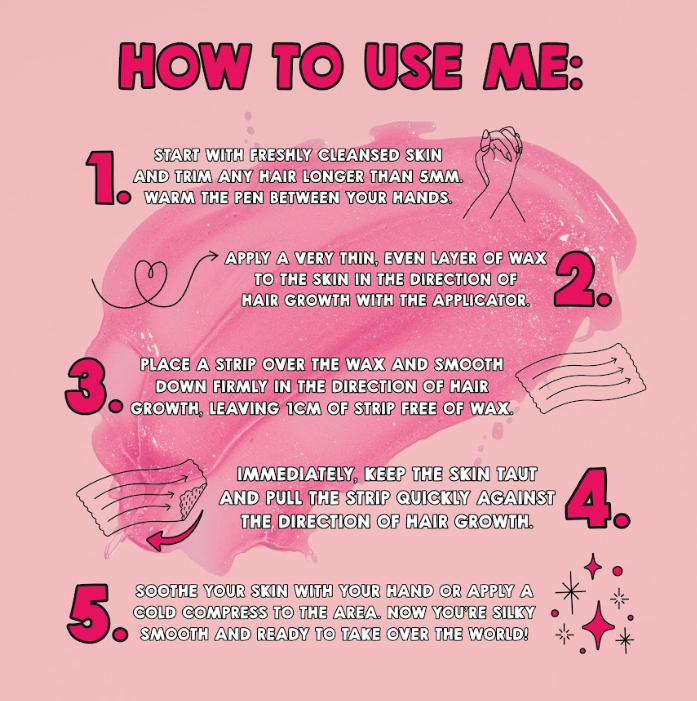 HOW TO USE ME:

1. START WITH FRESHLY CLEANSED SKIN AND TRIM ANY HAIR LONGER THAN 5MM. WARM THE PEN BETWEEN YOUR HANDS.

2. APPLY A VERY THIN, EVEN LAYER OF WAX TO THE SKIN IN THE DIRECTION OF HAIR GROWTH WITH THE APPLICATOR.

3. PLACE A STRIP OVER THE WAX AND SMOOTH DOWN FIRMLY IN THE DIRECTION OF HAIR GROWTH, LEAVING 1CM OF STRIP FREE OF WAX.

4. IMMEDIATELY, KEEP THE SKIN TAUT AND PULL THE STRIP QUICKLY AGAINST THE DIRECTION OF HAIR GROWTH.

5. SOOTHE YOUR SKIN WITH YOUR HAND OR APPLY A COLD COMPRESS TO THE AREA. NOW YOU'RE SILKY SMOOTH AND READY TO TAKE OVER THE WORLD!